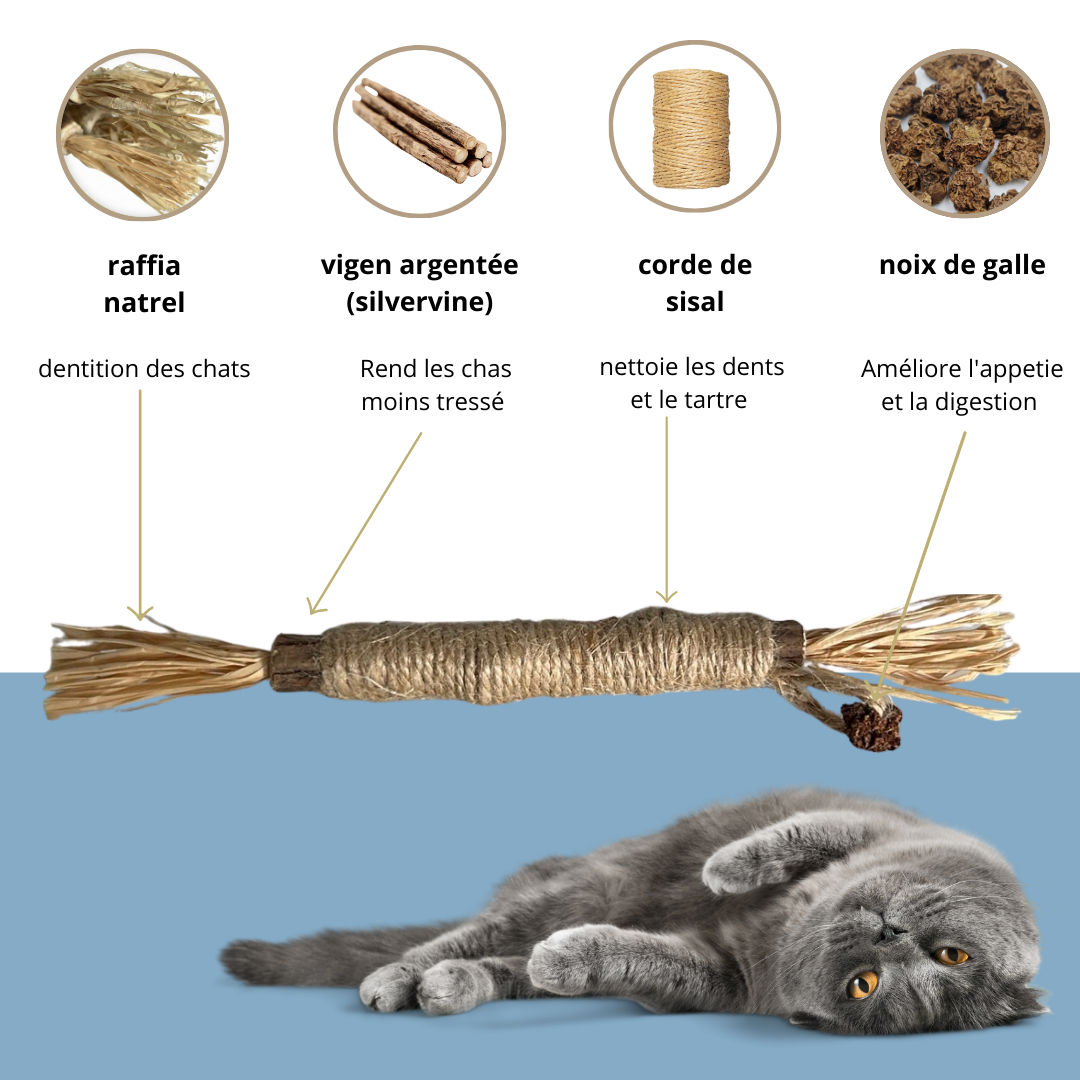 raffia natrel

dentition des chats

vigen argentée (silvervine)

Rend les chas moins tressé

corde de sisal

nettoie les dents et le tartre

noix de galle

Améliore l'appetie et la digestion